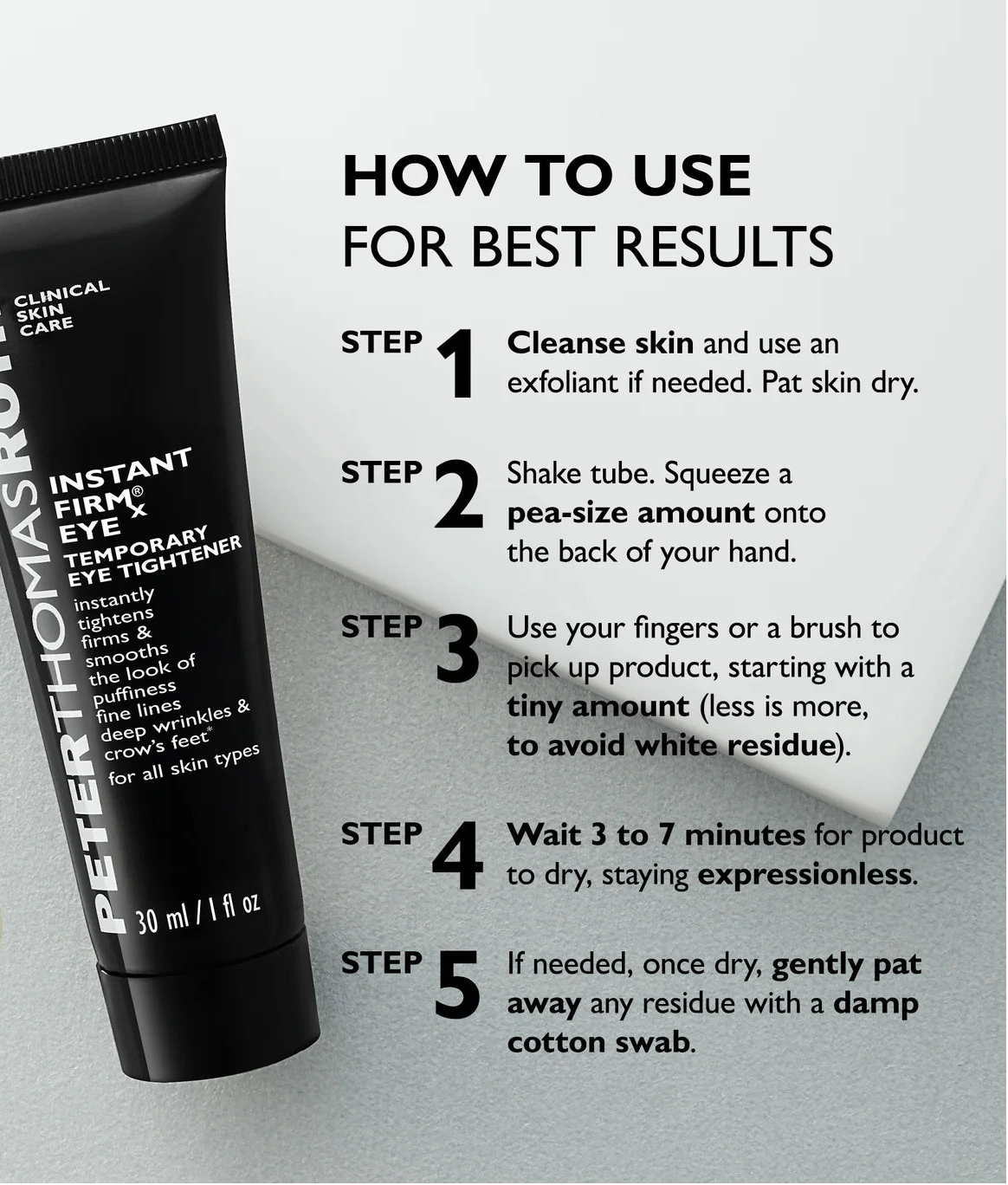 CLINICAL
SKIN
CARE

PETERTHOMASROTH

INSTANT
FIRMx®
EYE
TEMPORARY
EYE TIGHTENER
instantly
tightens
firms &
smooths
the look of
puffiness
fine lines
deep wrinkles &
crow's feet*
for all skin types

30 ml / 1 fl oz

HOW TO USE
FOR BEST RESULTS

STEP 1 Cleanse skin and use an exfoliant if needed. Pat skin dry.

STEP 2 Shake tube. Squeeze a pea-size amount onto the back of your hand.

STEP 3 Use your fingers or a brush to pick up product, starting with a tiny amount (less is more, to avoid white residue).

STEP 4 Wait 3 to 7 minutes for product to dry, staying expressionless.

STEP 5 If needed, once dry, gently pat away any residue with a damp cotton swab.